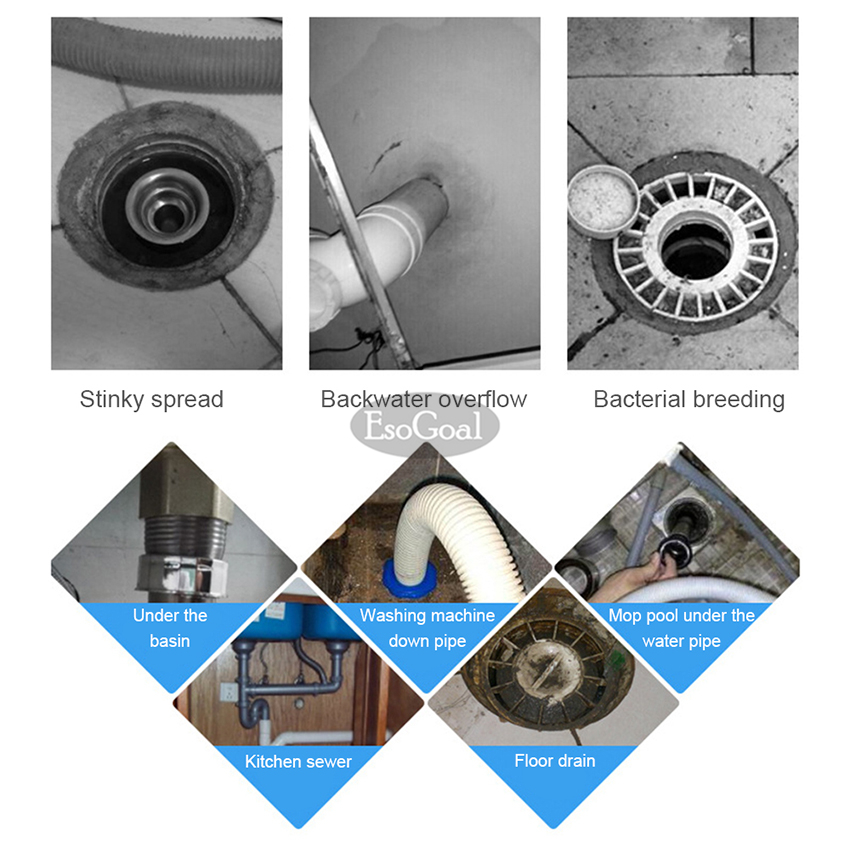 Stinky spread

Backwater overflow

Bacterial breeding

EsoGoal

Under the basin

Washing machine down pipe

Mop pool under the water pipe

Kitchen sewer

Floor drain